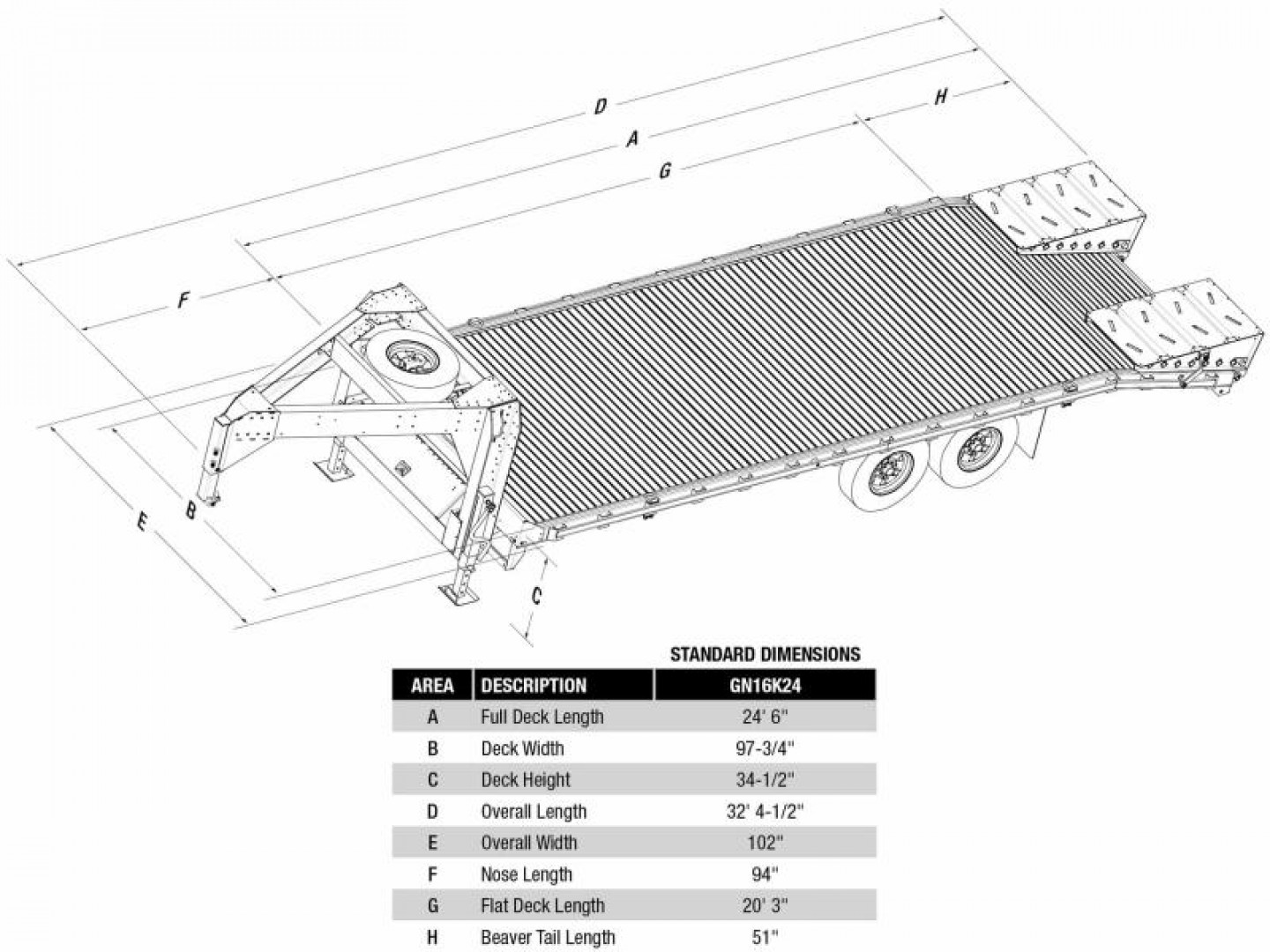 D
A
H
G
F
B
E
C

STANDARD DIMENSIONS

| AREA | DESCRIPTION | GN16K24 |
|---|---|---|
| A | Full Deck Length | 24' 6" |
| B | Deck Width | 97-3/4" |
| C | Deck Height | 34-1/2" |
| D | Overall Length | 32' 4-1/2" |
| E | Overall Width | 102" |
| F | Nose Length | 94" |
| G | Flat Deck Length | 20' 3" |
| H | Beaver Tail Length | 51" |